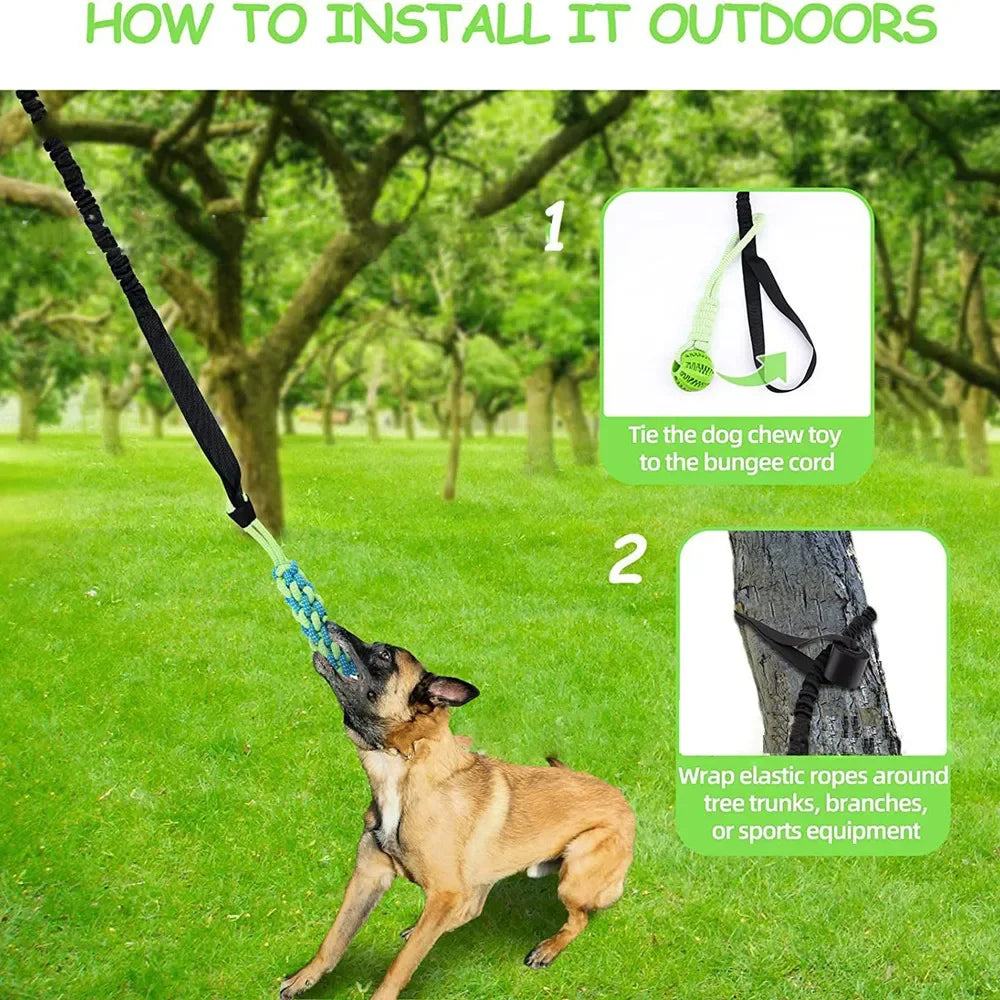 HOW TO INSTALL IT OUTDOORS

1

Tie the dog chew toy to the bungee cord

2

Wrap elastic ropes around tree trunks, branches, or sports equipment