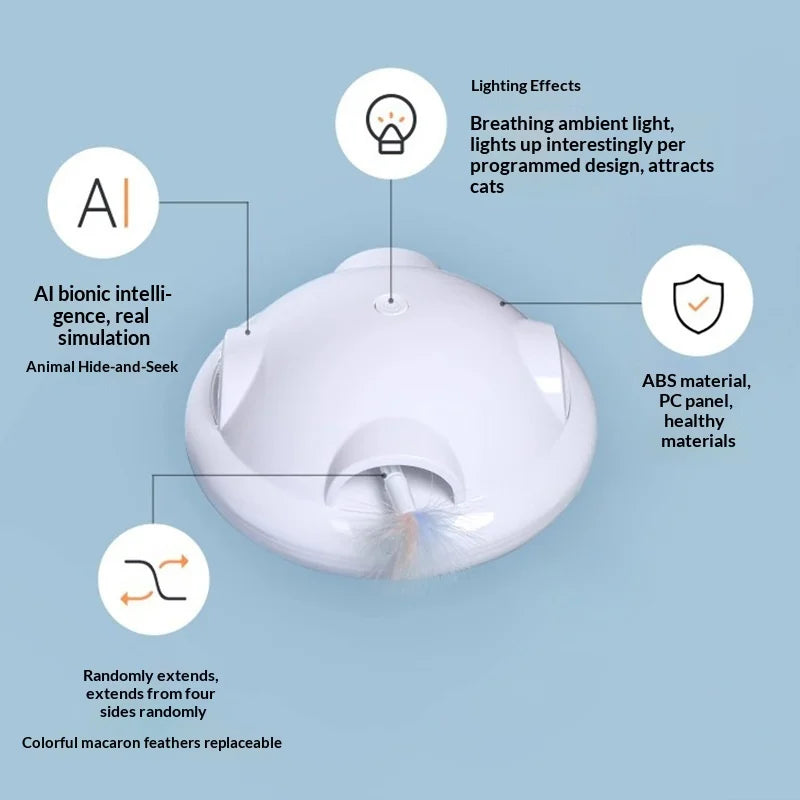 Lighting Effects

Breathing ambient light, lights up interestingly per programmed design, attracts cats

AI

AI bionic intelligence, real simulation

Animal Hide-and-Seek

ABS material, PC panel, healthy materials

Randomly extends, extends from four sides randomly

Colorful macaron feathers replaceable