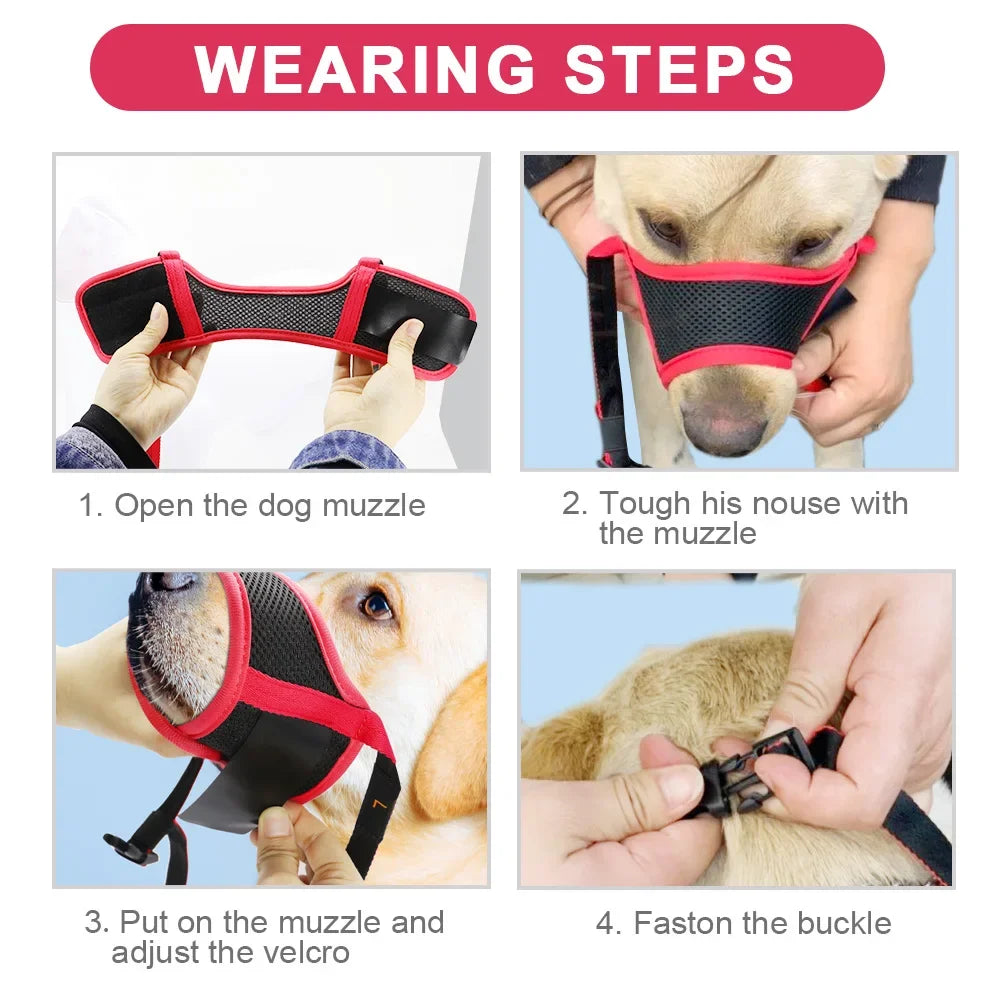 WEARING STEPS

1. Open the dog muzzle

2. Tough his nouse with the muzzle

3. Put on the muzzle and adjust the velcro

4. Faston the buckle