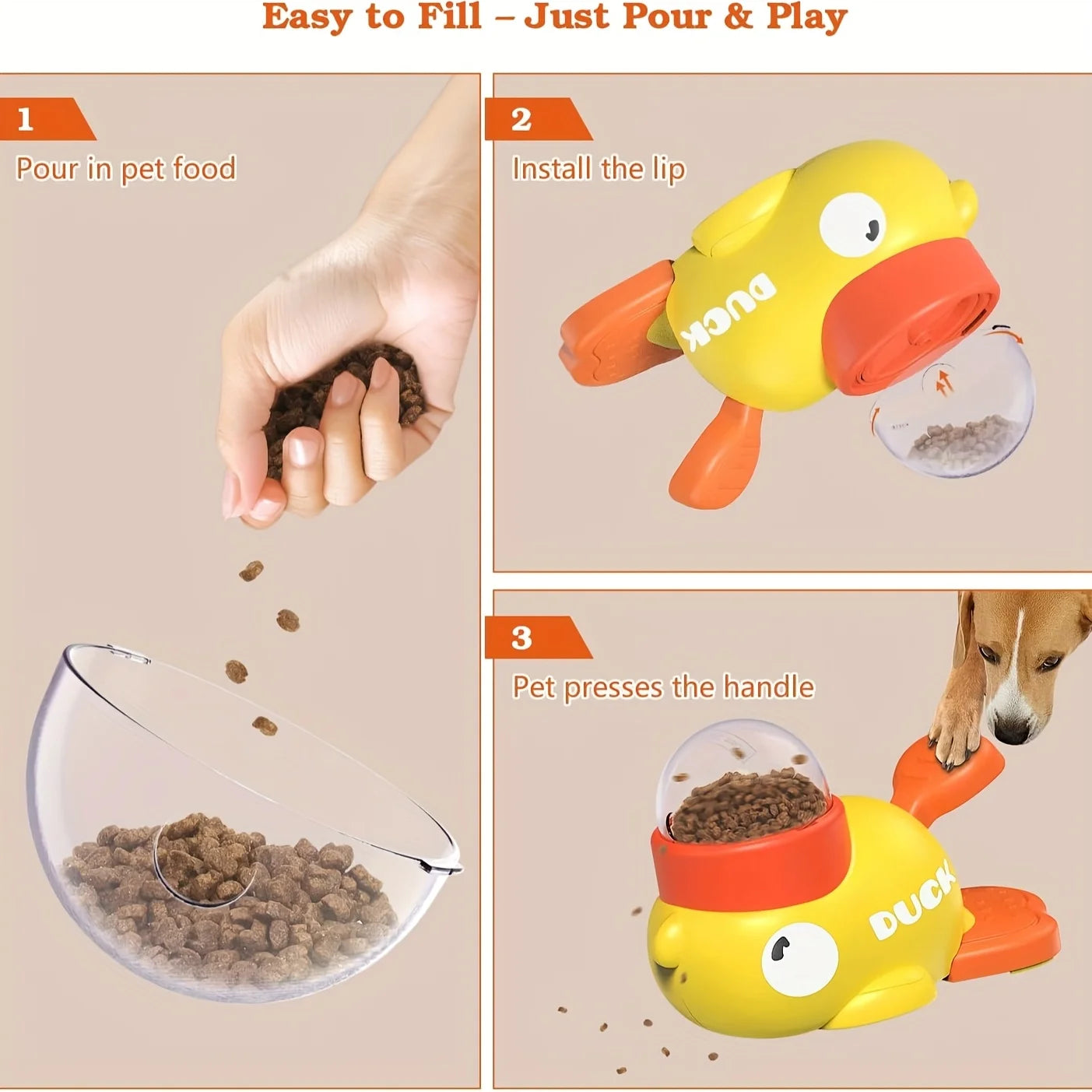 Easy to Fill – Just Pour & Play

1
Pour in pet food

2
Install the lip

DUCK

3
Pet presses the handle

DUCK