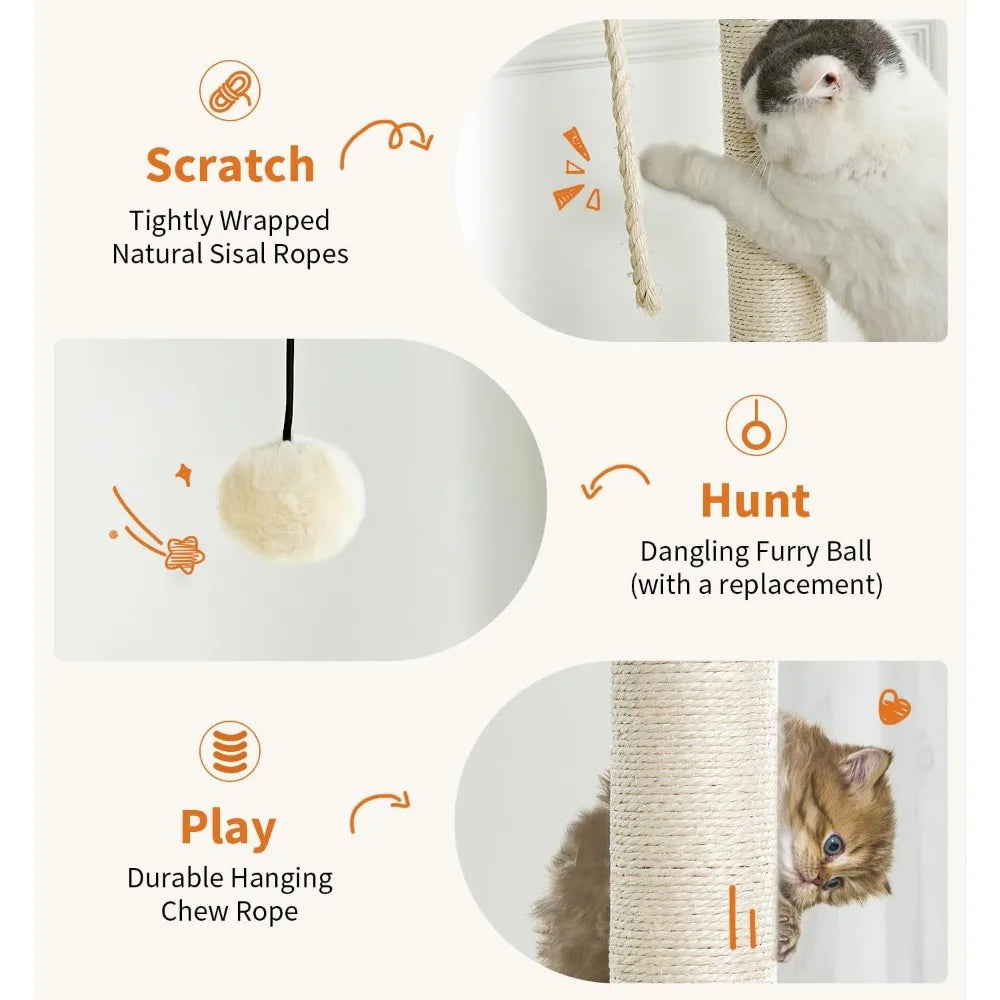 Scratch
Tightly Wrapped Natural Sisal Ropes

Hunt
Dangling Furry Ball (with a replacement)

Play
Durable Hanging Chew Rope