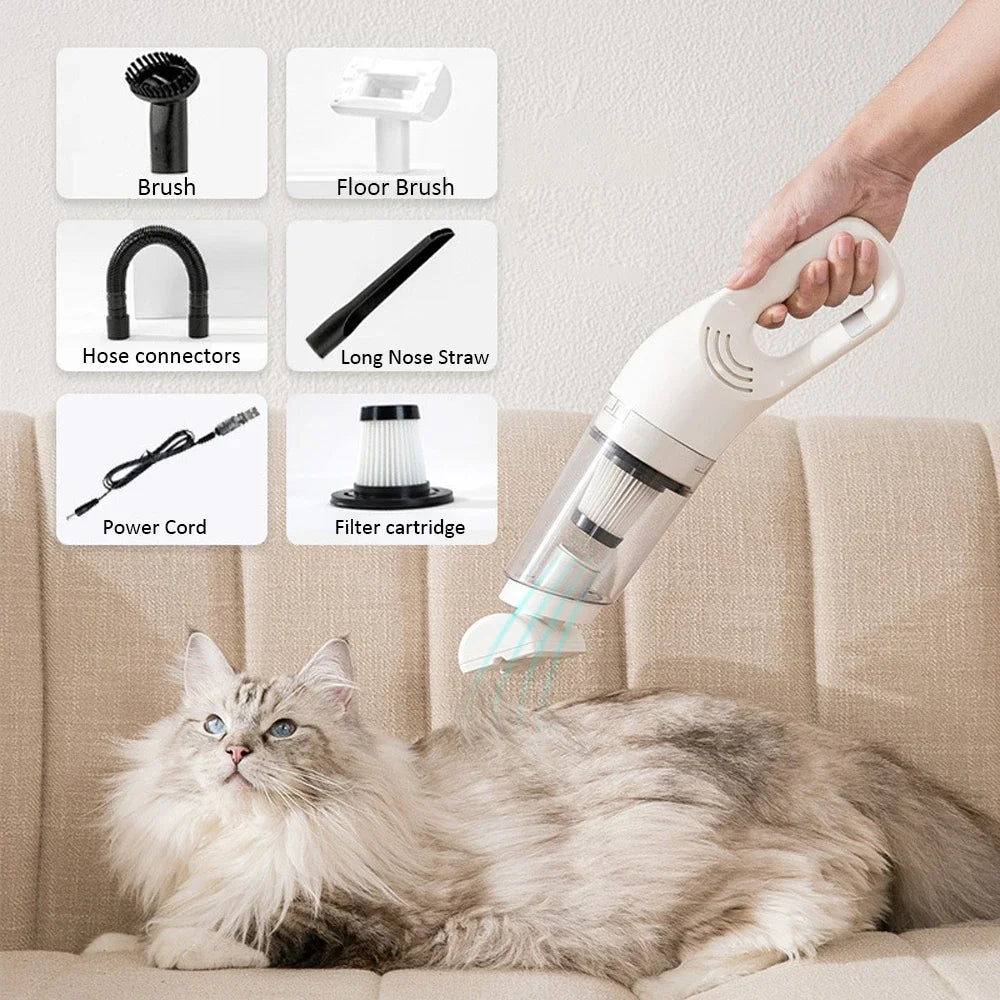 Brush

Floor Brush

Hose connectors

Long Nose Straw

Power Cord

Filter cartridge