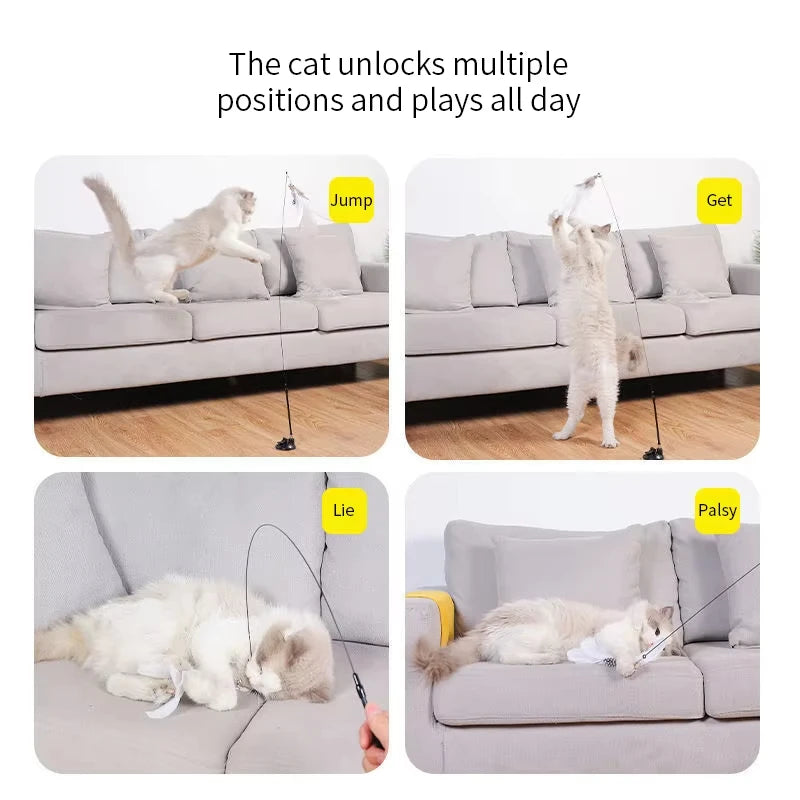 The cat unlocks multiple positions and plays all day

Jump

Get

Lie

Palsy