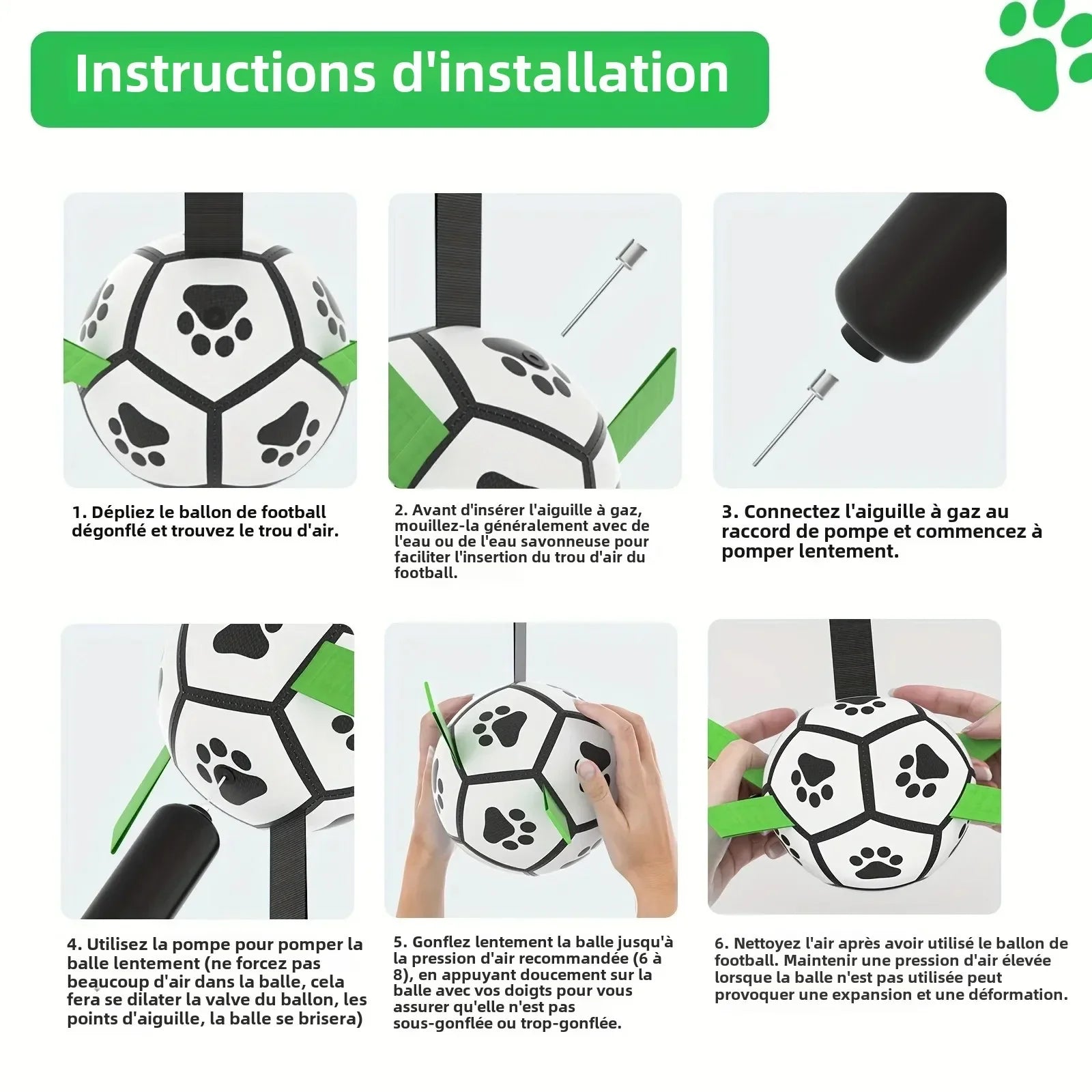 Instructions d'installation

1. Dépliez le ballon de football dégonflé et trouvez le trou d'air.

2. Avant d'insérer l'aiguille à gaz, mouillez-la généralement avec de l'eau ou de l'eau savonneuse pour faciliter l'insertion du trou d'air du football.

3. Connectez l'aiguille à gaz au raccord de pompe et commencez à pomper lentement.

4. Utilisez la pompe pour pomper la balle lentement (ne forcez pas beaucoup d'air dans la balle, cela fera se dilater la valve du ballon, les points d'aiguille, la balle se brisera)

5. Gonflez lentement la balle jusqu'à la pression d'air recommandée (6 à 8), en appuyant doucement sur la balle avec vos doigts pour vous assurer qu'elle n'est pas sous-gonflée ou trop-gonflée.

6. Nettoyez l'air après avoir utilisé le ballon de football. Maintenir une pression d'air élevée lorsque la balle n'est pas utilisée peut provoquer une expansion et une déformation.