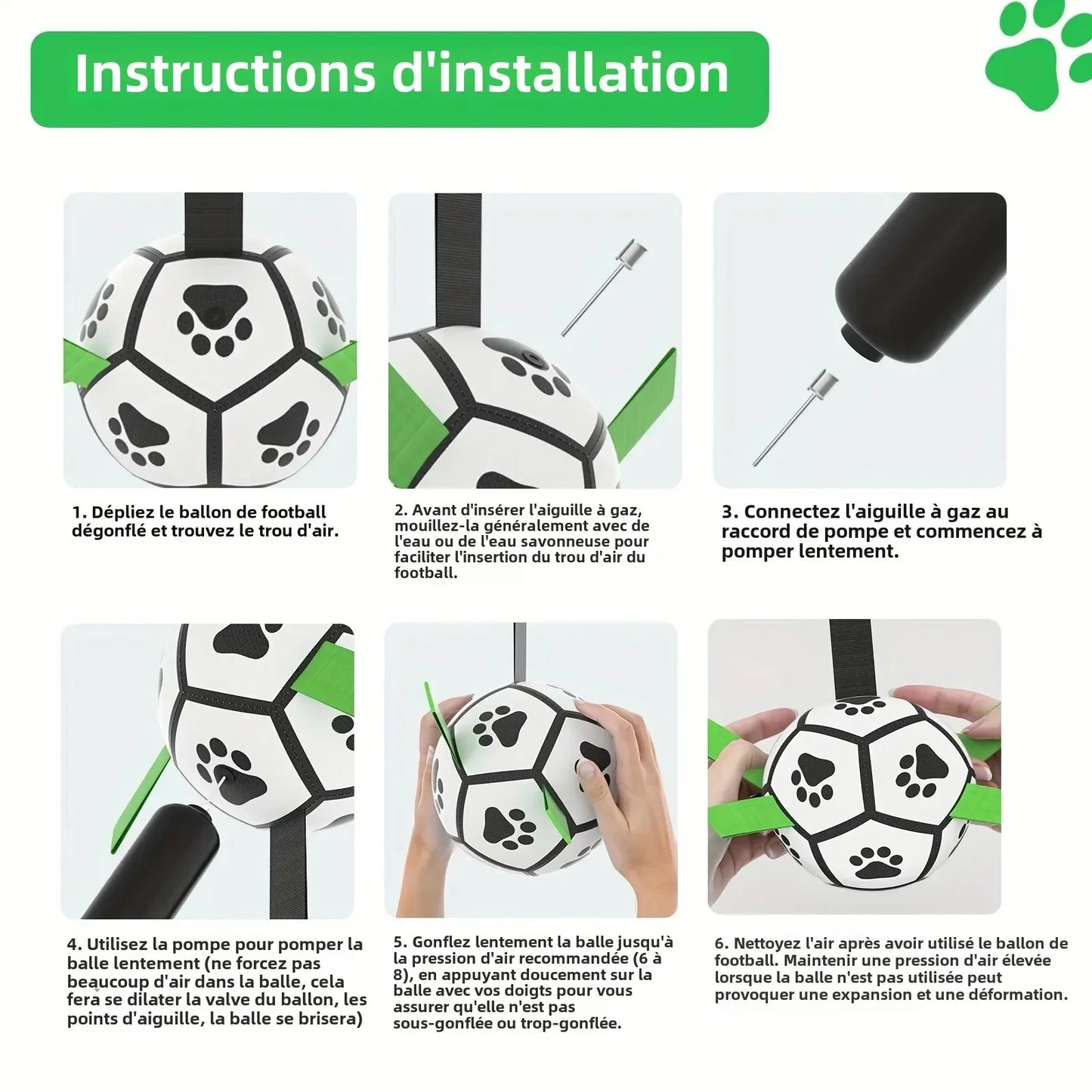 Instructions d'installation

1. Dépliez le ballon de football dégonflé et trouvez le trou d'air.

2. Avant d'insérer l'aiguille à gaz, mouillez-la généralement avec de l'eau ou de l'eau savonneuse pour faciliter l'insertion du trou d'air du football.

3. Connectez l'aiguille à gaz au raccord de pompe et commencez à pomper lentement.

4. Utilisez la pompe pour pomper la balle lentement (ne forcez pas beaucoup d'air dans la balle, cela fera se dilater la valve du ballon, les points d'aiguille, la balle se brisera)

5. Gonflez lentement la balle jusqu'à la pression d'air recommandée (6 à 8), en appuyant doucement sur la balle avec vos doigts pour vous assurer qu'elle n'est pas sous-gonflée ou trop-gonflée.

6. Nettoyez l'air après avoir utilisé le ballon de football. Maintenir une pression d'air élevée lorsque la balle n'est pas utilisée peut provoquer une expansion et une déformation.