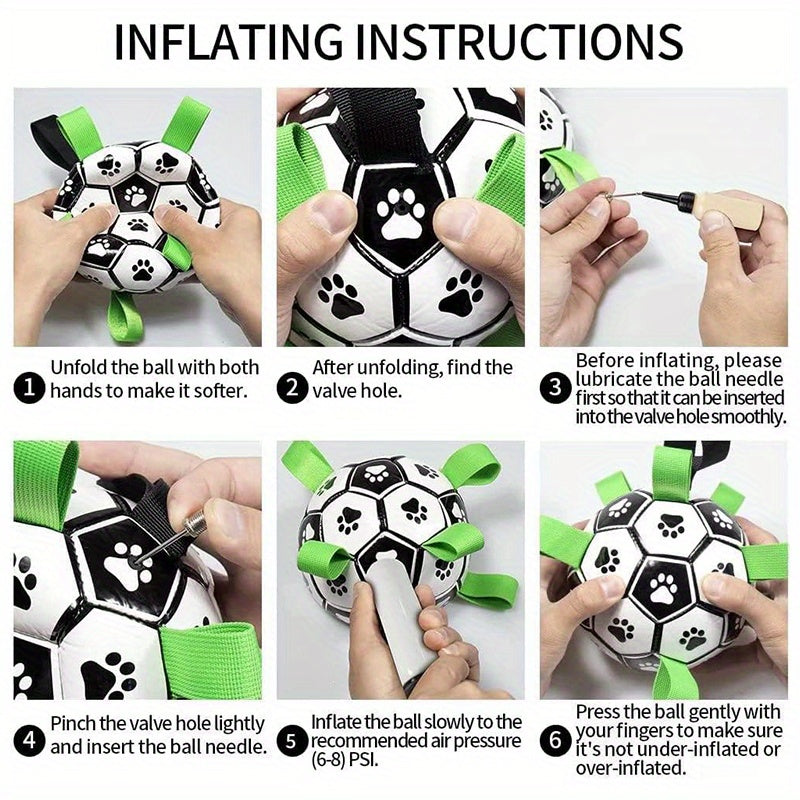 INFLATING INSTRUCTIONS

1 Unfold the ball with both hands to make it softer.

2 After unfolding, find the valve hole.

3 Before inflating, please lubricate the ball needle first so that it can be inserted into the valve hole smoothly.

4 Pinch the valve hole lightly and insert the ball needle.

5 Inflate the ball slowly to the recommended air pressure (6-8) PSI.

6 Press the ball gently with your fingers to make sure it's not under-inflated or over-inflated.