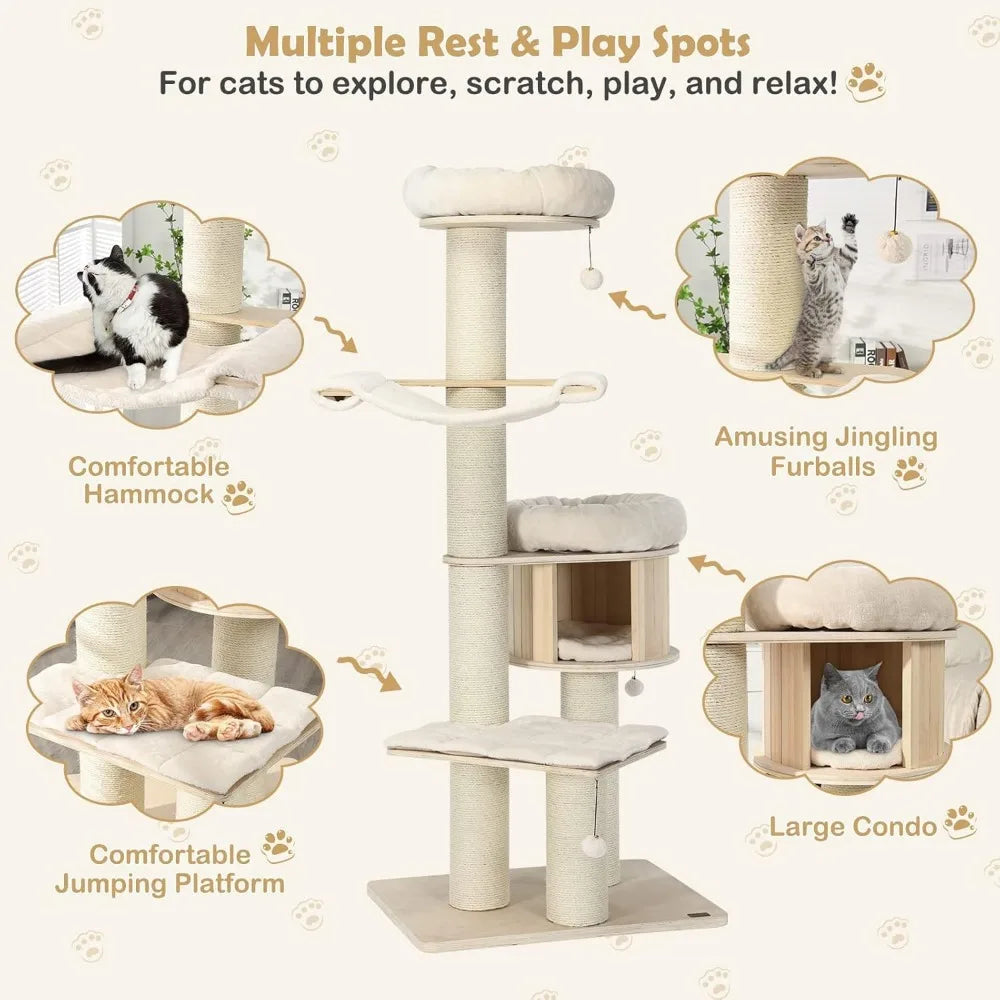 Multiple Rest & Play Spots
For cats to explore, scratch, play, and relax!

Comfortable Hammock

Amusing Jingling Furballs

Comfortable Jumping Platform

Large Condo